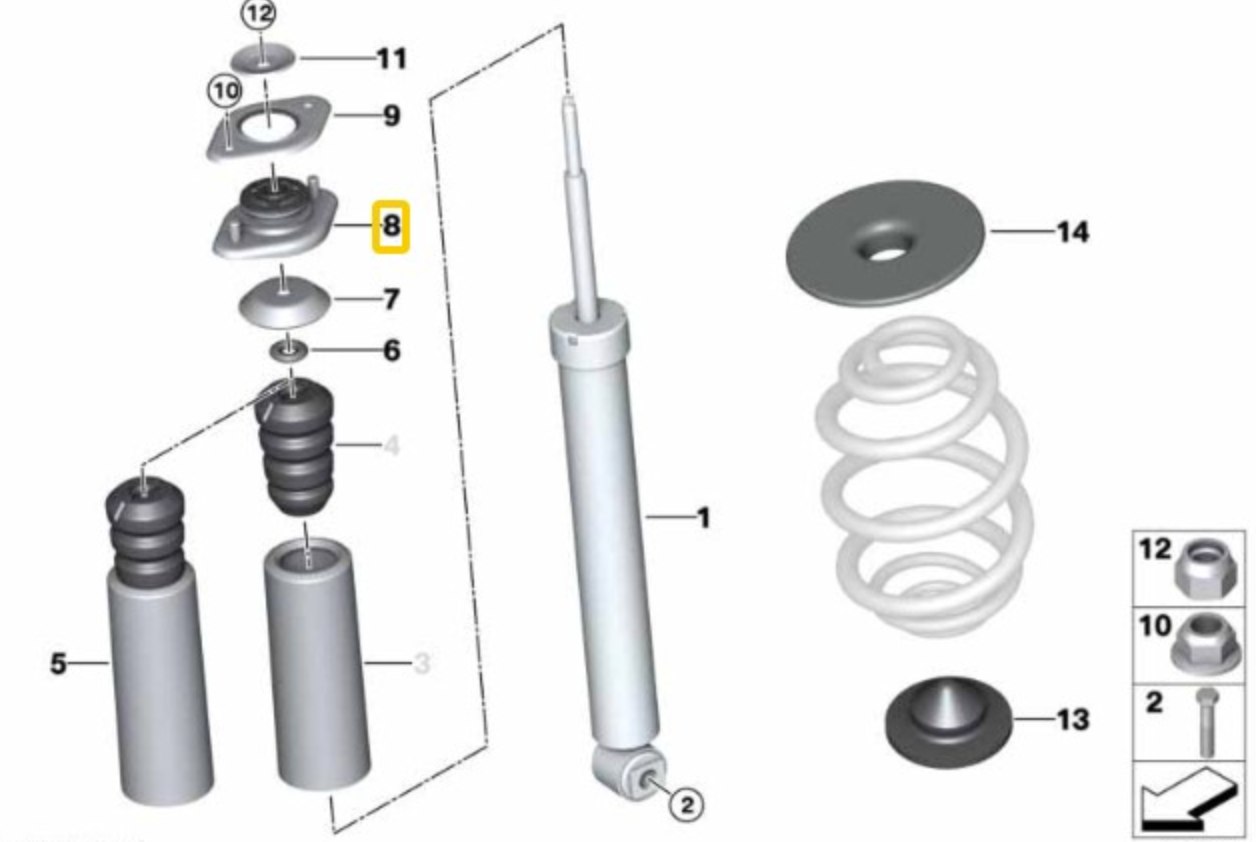 12
11
10
9
8
7
6
4
5
3
1
2
14
13
12
10
2