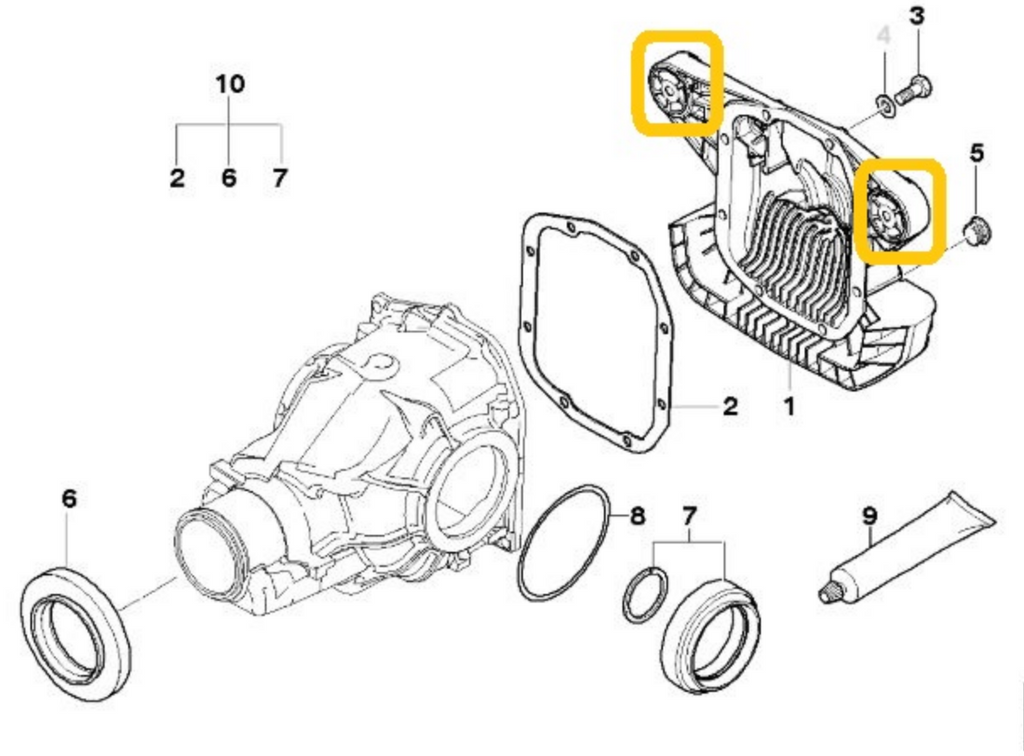 10
2 6 7
4
3
5
2
1
6
8
7
9